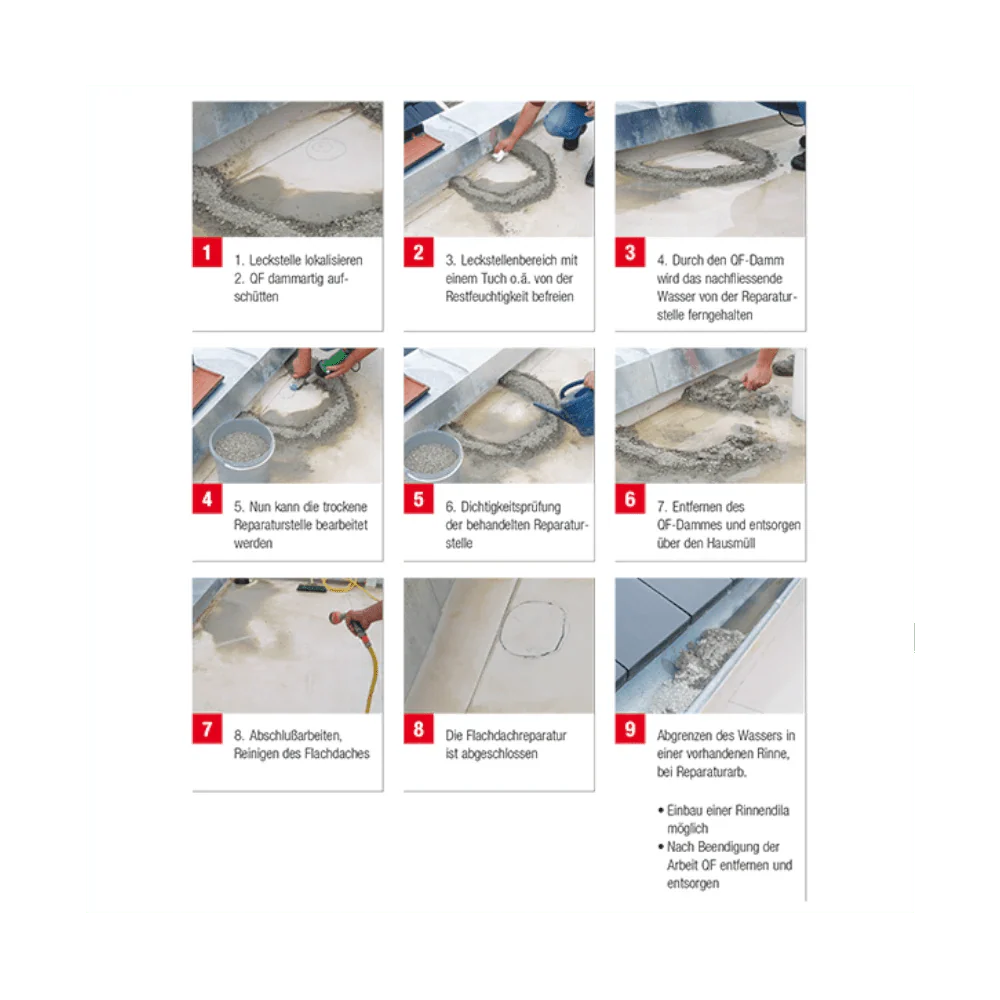 1
1. Leckstelle lokalisieren
2. QF dammartig aufschütten

2
3. Leckstellenbereich mit einem Tuch o.ä. von der Restfeuchtigkeit befreien

3
4. Durch den QF-Damm wird das nachfliessende Wasser von der Reparaturstelle ferngehalten

4
5. Nun kann die trockene Reparaturstelle bearbeitet werden

5
6. Dichtigkeitsprüfung der behandelten Reparaturstelle

6
7. Entfernen des QF-Dammes und entsorgen über den Hausmüll

7
8. Abschlußarbeiten, Reinigen des Flachdaches

8
Die Flachdachreparatur ist abgeschlossen

9
Abgrenzen des Wassers in einer vorhandenen Rinne, bei Reparaturarb.

• Einbau einer Rinnendila möglich
• Nach Beendigung der Arbeit QF entfernen und entsorgen